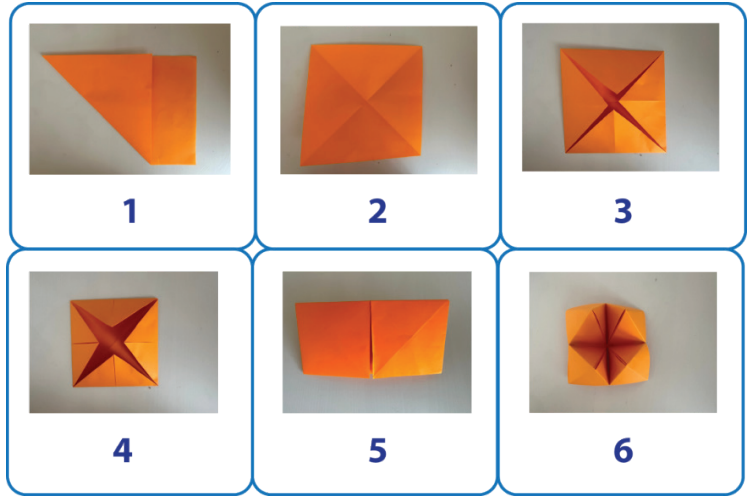 1

2

3

4

5

6