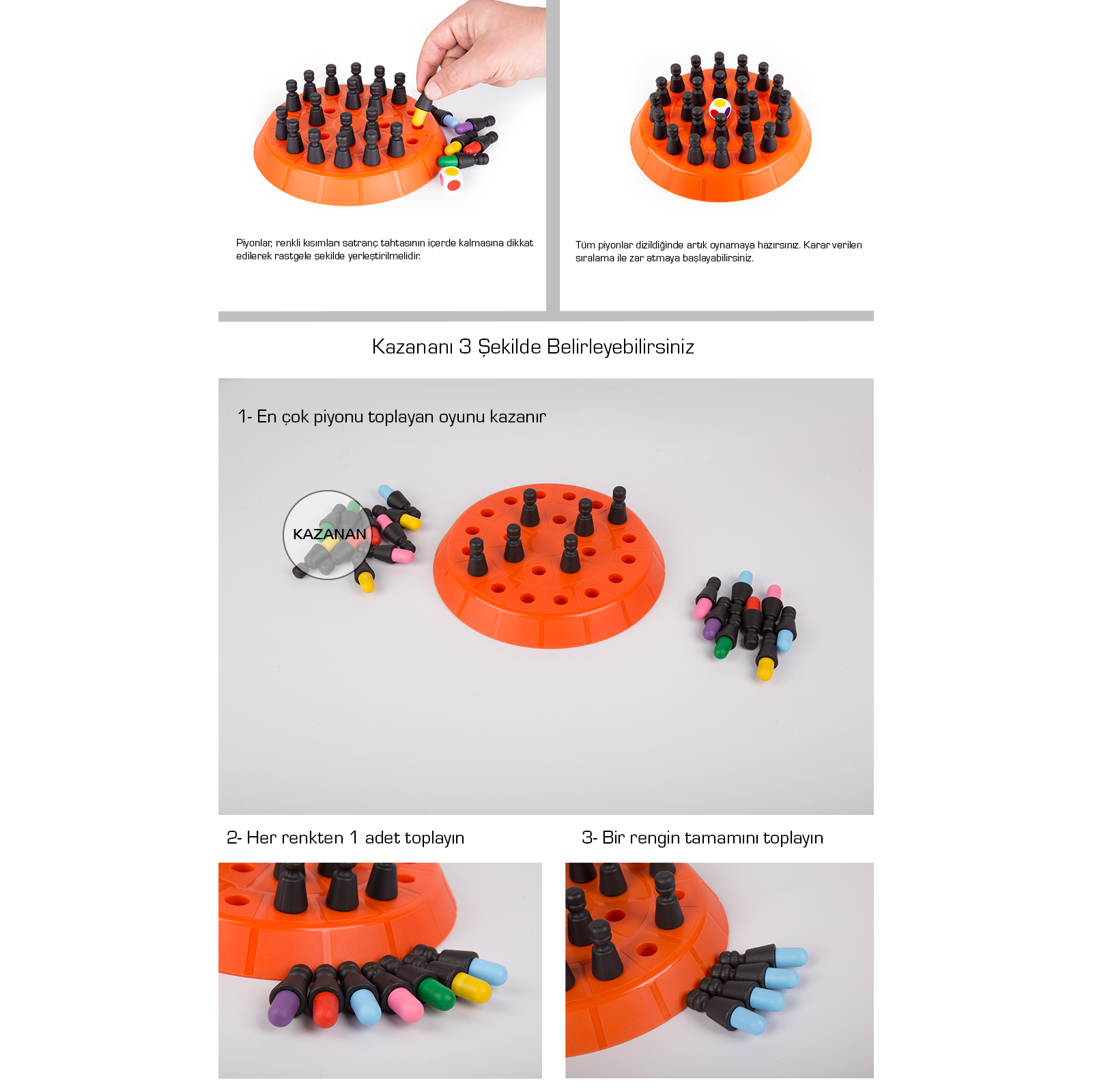 Piyonlar, renkli kısımları satranç tahtasının içerde kalmasına dikkat edilerek rastgele şekilde yerleştirilmelidir.

Tüm piyonlar dizildiğinde artık oynamaya hazırsınız. Karar verilen sıralama ile zar atmaya başlayabilirsiniz.

Kazananı 3 Şekilde Belirleyebilirsiniz

1- En çok piyonu toplayan oyunu kazanır

KAZANAN

2- Her renkten 1 adet toplayın

3- Bir rengin tamamını toplayın